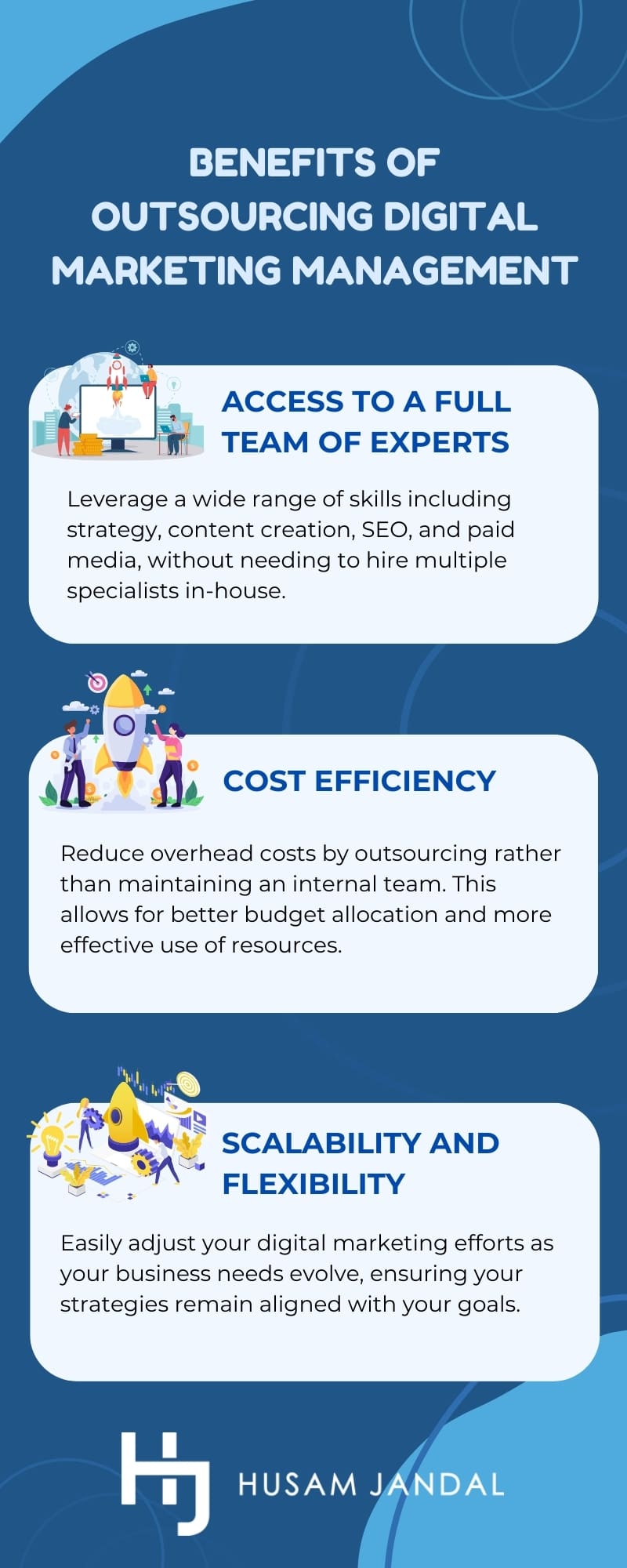 BENEFITS OF OUTSOURCING DIGITAL MARKETING MANAGEMENT

ACCESS TO A FULL TEAM OF EXPERTS

Leverage a wide range of skills including strategy, content creation, SEO, and paid media, without needing to hire multiple specialists in-house.

COST EFFICIENCY

Reduce overhead costs by outsourcing rather than maintaining an internal team. This allows for better budget allocation and more effective use of resources.

SCALABILITY AND FLEXIBILITY

Easily adjust your digital marketing efforts as your business needs evolve, ensuring your strategies remain aligned with your goals.

HJ

HUSAM JANDAL