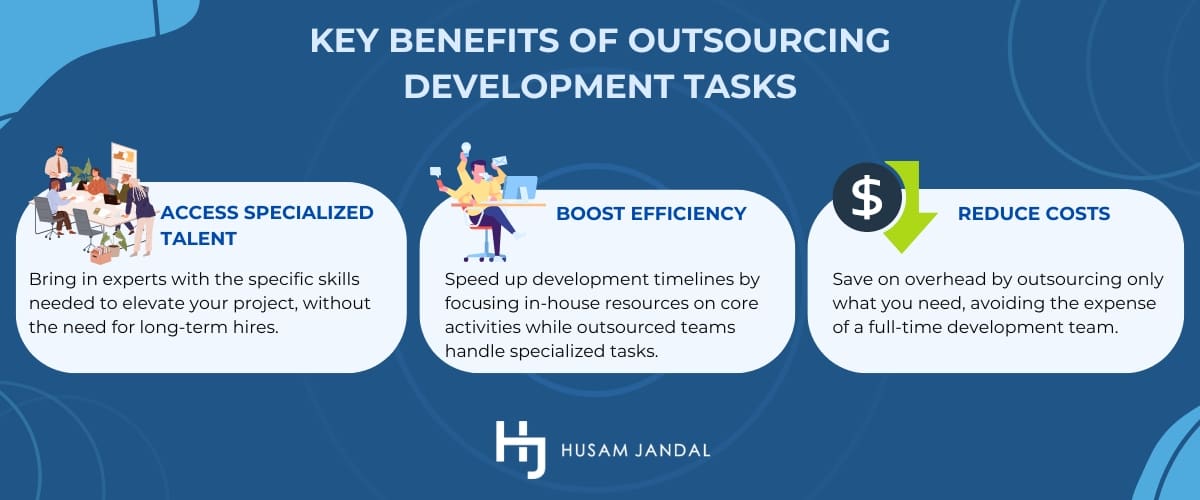 KEY BENEFITS OF OUTSOURCING DEVELOPMENT TASKS

ACCESS SPECIALIZED TALENT

Bring in experts with the specific skills needed to elevate your project, without the need for long-term hires.

BOOST EFFICIENCY

Speed up development timelines by focusing in-house resources on core activities while outsourced teams handle specialized tasks.

$

REDUCE COSTS

Save on overhead by outsourcing only what you need, avoiding the expense of a full-time development team.

HJ HUSAM JANDAL