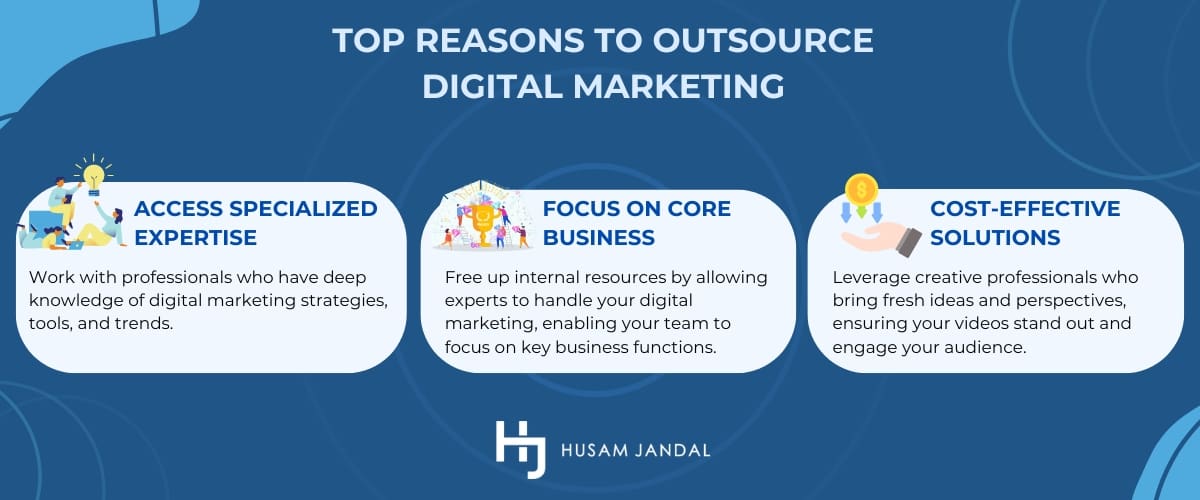 TOP REASONS TO OUTSOURCE DIGITAL MARKETING

ACCESS SPECIALIZED EXPERTISE

Work with professionals who have deep knowledge of digital marketing strategies, tools, and trends.

FOCUS ON CORE BUSINESS

Free up internal resources by allowing experts to handle your digital marketing, enabling your team to focus on key business functions.

COST-EFFECTIVE SOLUTIONS

Leverage creative professionals who bring fresh ideas and perspectives, ensuring your videos stand out and engage your audience.

HJ HUSAM JANDAL