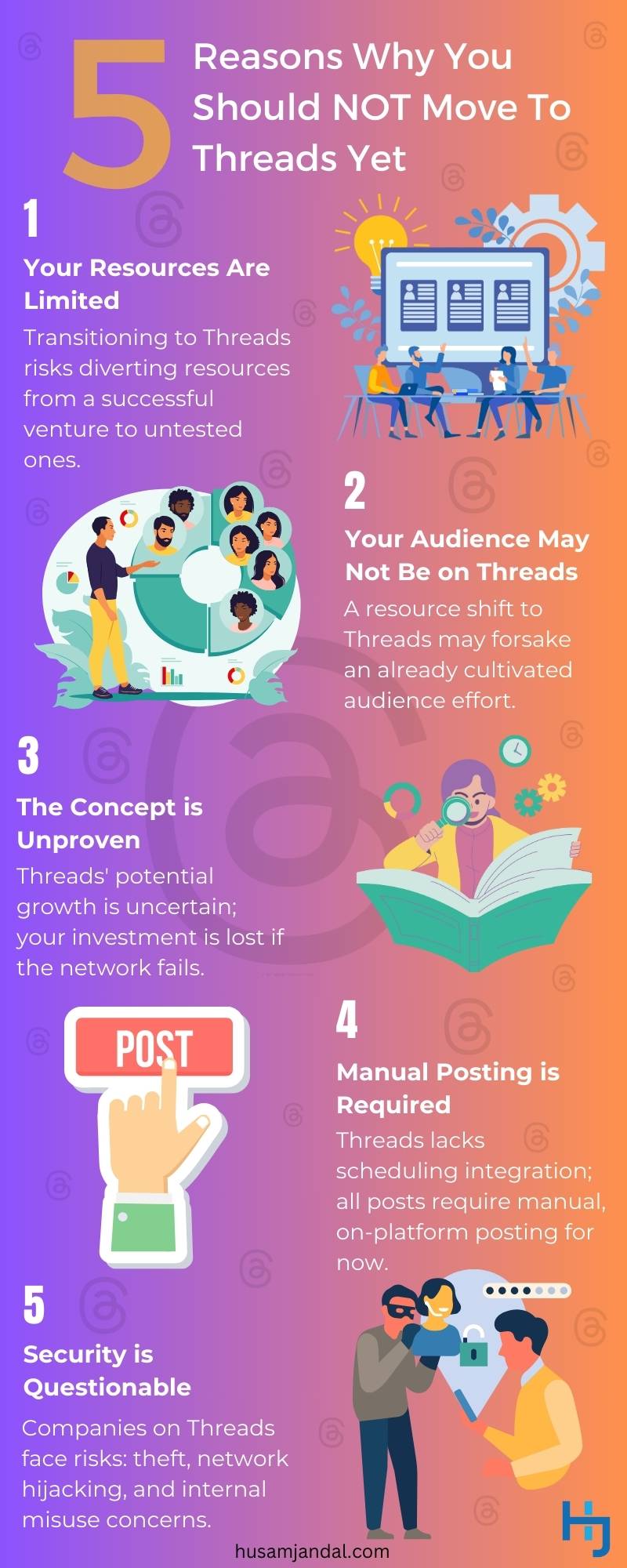 5 Reasons Why You Should NOT Move To Threads Yet

1

Your Resources Are Limited

Transitioning to Threads risks diverting resources from a successful venture to untested ones.

2

Your Audience May Not Be on Threads

A resource shift to Threads may forsake an already cultivated audience effort.

3

The Concept is Unproven

Threads' potential growth is uncertain; your investment is lost if the network fails.

POST

4

Manual Posting is Required

Threads lacks scheduling integration; all posts require manual, on-platform posting for now.

5

Security is Questionable

Companies on Threads face risks: theft, network hijacking, and internal misuse concerns.

husamjandal.com